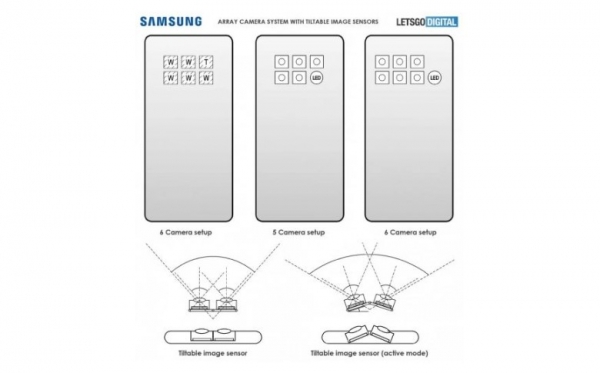 SAMSUNG ARRAY CAMERA SYSTEM WITH TILTABLE IMAGE SENSORS LETSGO DIGITAL

W W T
W W W

LED

LED

6 Camera setup

5 Camera setup

6 Camera setup

Tiltable image sensor

Tiltable image sensor (active mode)