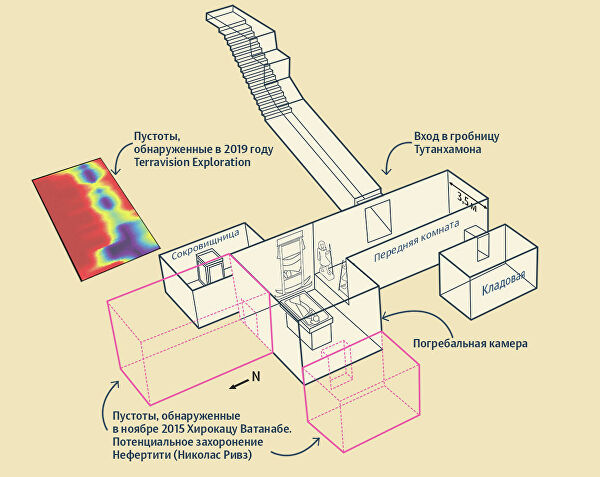 Пустоты, обнаруженные в 2019 году Terravision Exploration

Вход в гробницу Тутанхамона

3,5 м

Сокровищница

Передняя комната

Кладовая

Погребальная камера

N

Пустоты, обнаруженные в ноябре 2015 Хирокацу Ватанабе. Потенциальное захоронение Нефертити (Николас Ривз)